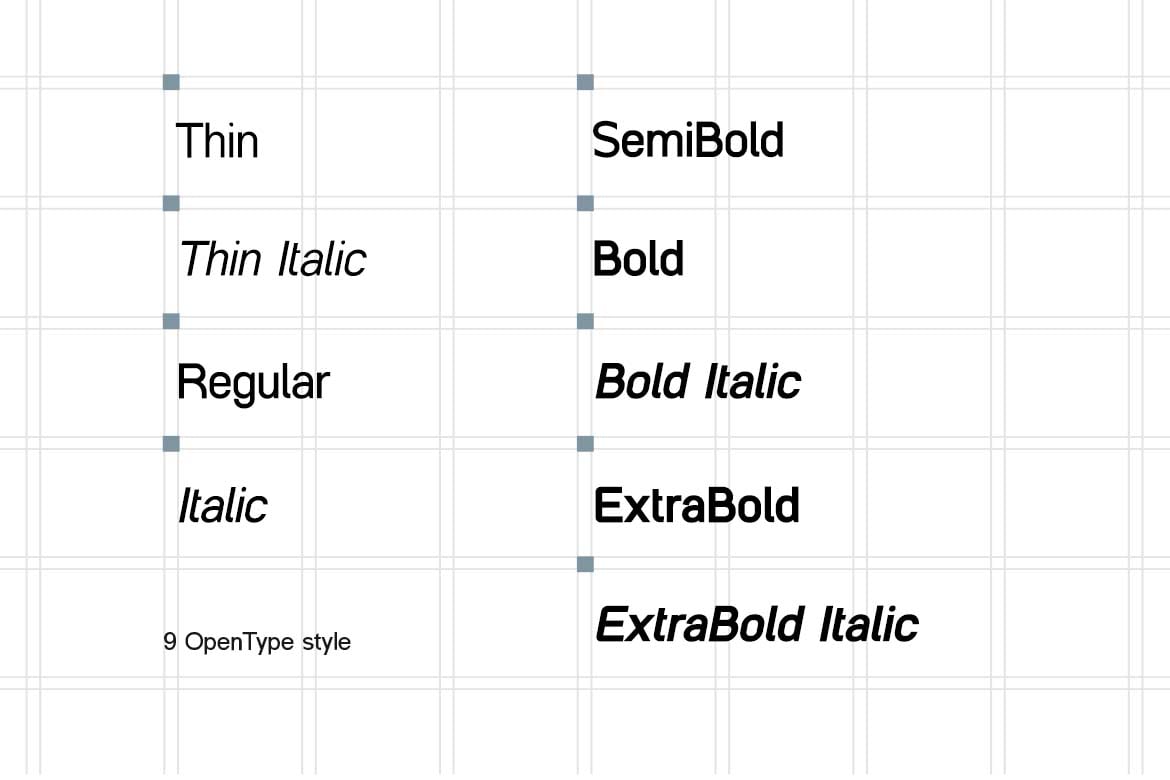 Thin

Thin Italic

Regular

Italic

9 OpenType style

SemiBold

Bold

Bold Italic

ExtraBold

ExtraBold Italic